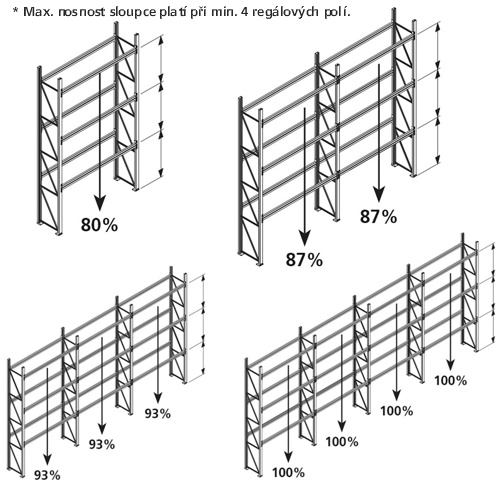 * Max. nosnost sloupce platí při min. 4 regálových polí.

80%

87%

87%

93%

93%

93%

100%

100%

100%

100%