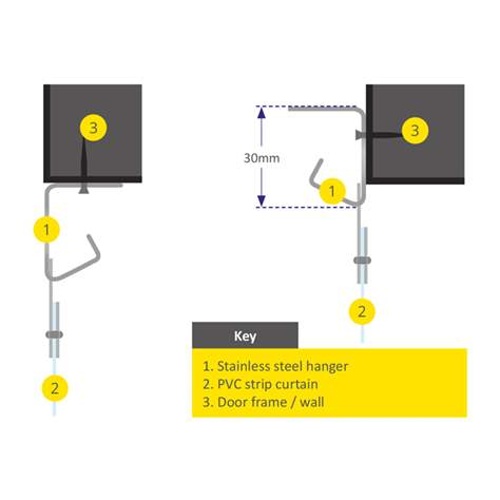 3

1

2

30mm

3

1

2

Key

1. Stainless steel hanger
2. PVC strip curtain
3. Door frame / wall