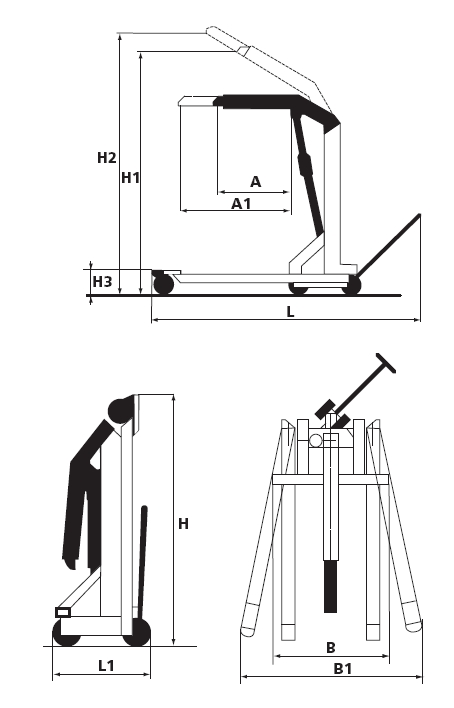 H2
H1
A
A1
H3
L
H
L1
B
B1